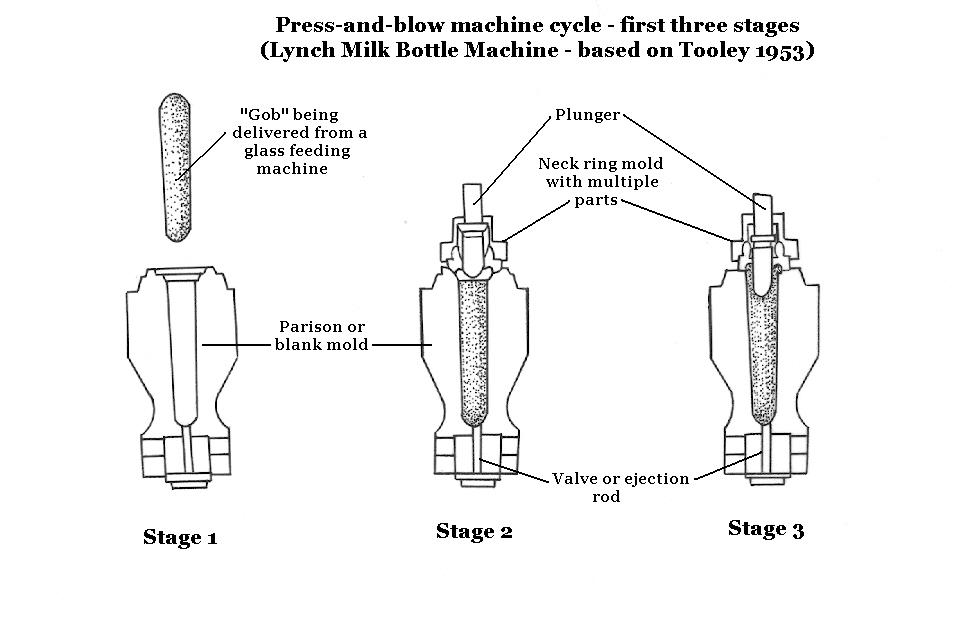 Press-and-blow machine cycle - first three stages
(Lynch Milk Bottle Machine - based on Tooley 1953)

"Gob" being delivered from a glass feeding machine

Plunger

Neck ring mold with multiple parts

Parison or blank mold

Valve or ejection rod

Stage 1

Stage 2

Stage 3